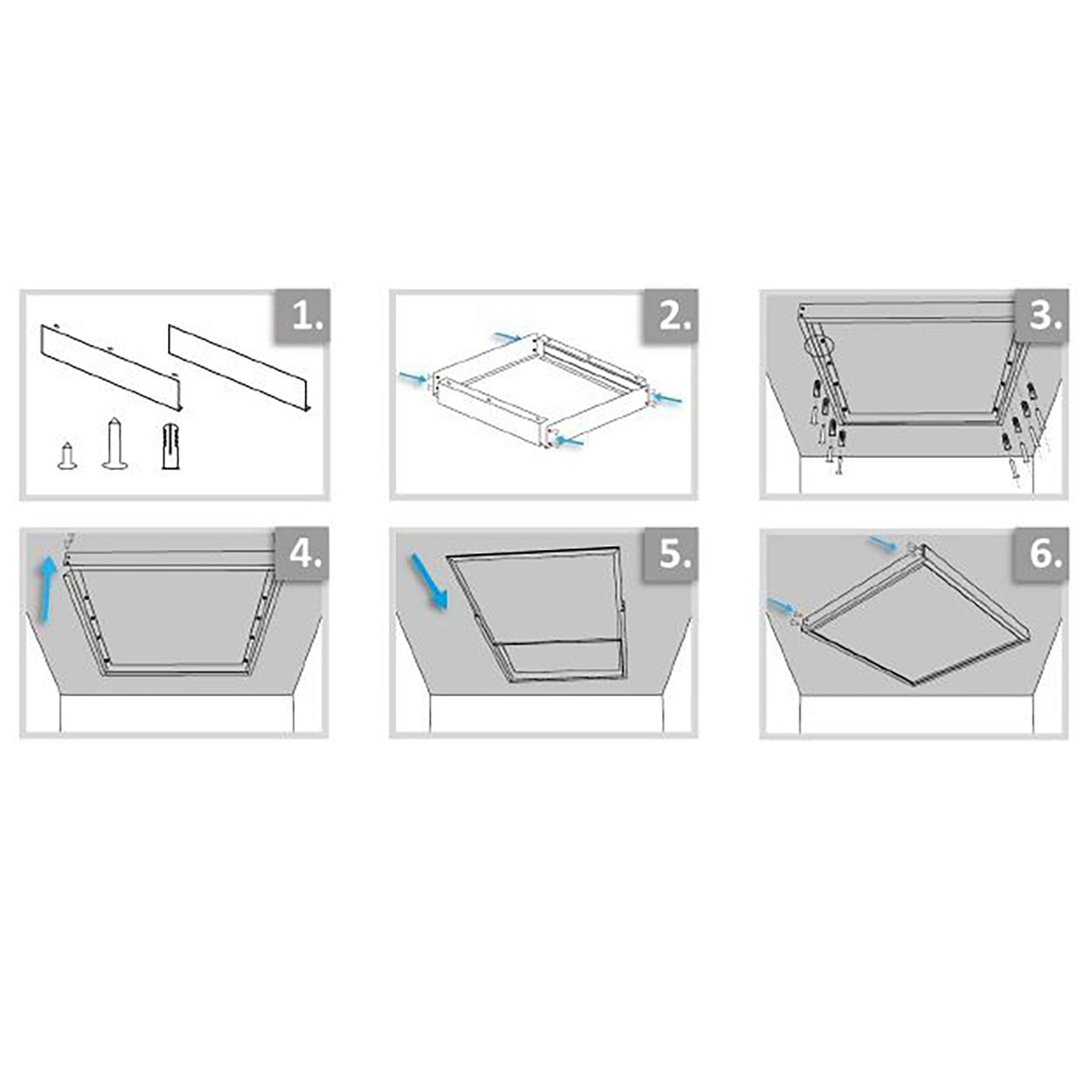 1.

2.

3.

4.

5.

6.